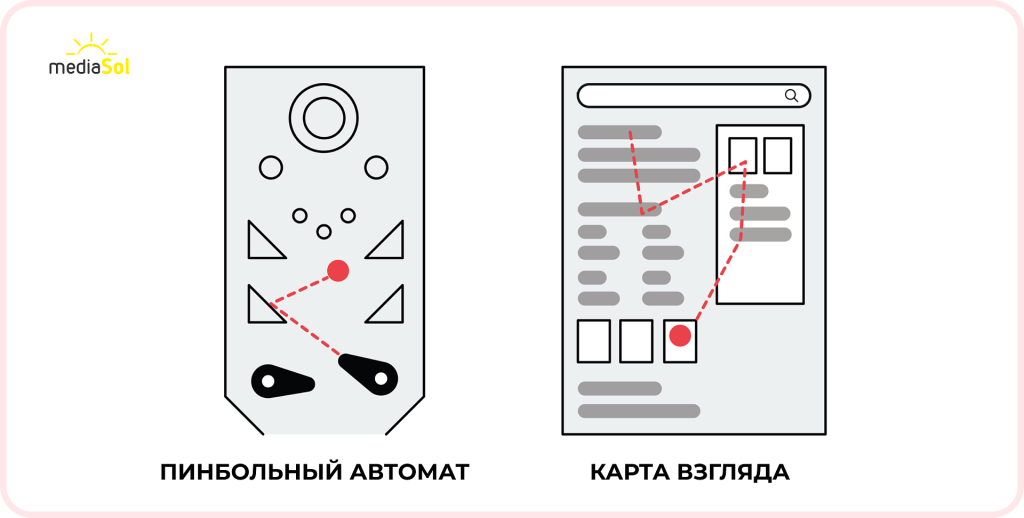 mediaSol

ПИНБОЛЬНЫЙ АВТОМАТ

КАРТА ВЗГЛЯДА